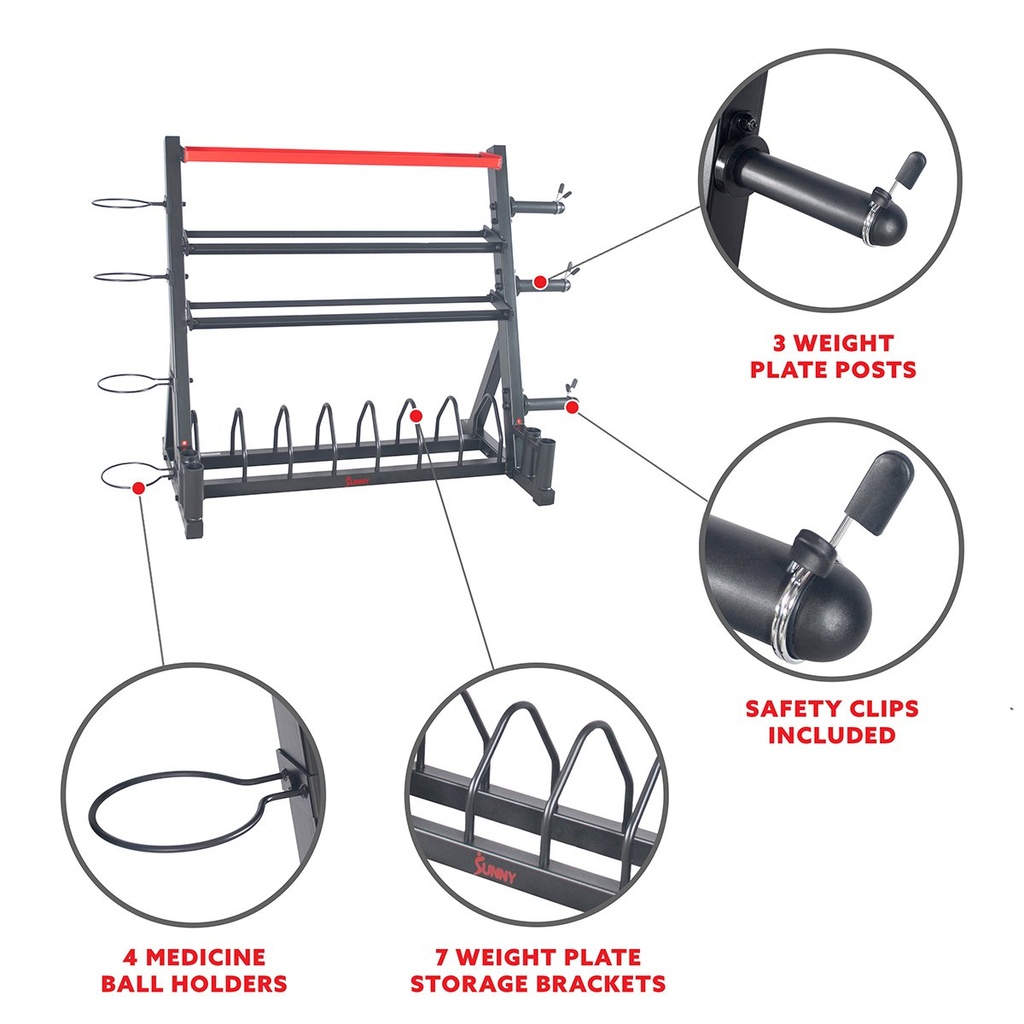 SUNNY

3 WEIGHT PLATE POSTS

SAFETY CLIPS INCLUDED

SUNNY

4 MEDICINE BALL HOLDERS

7 WEIGHT PLATE STORAGE BRACKETS